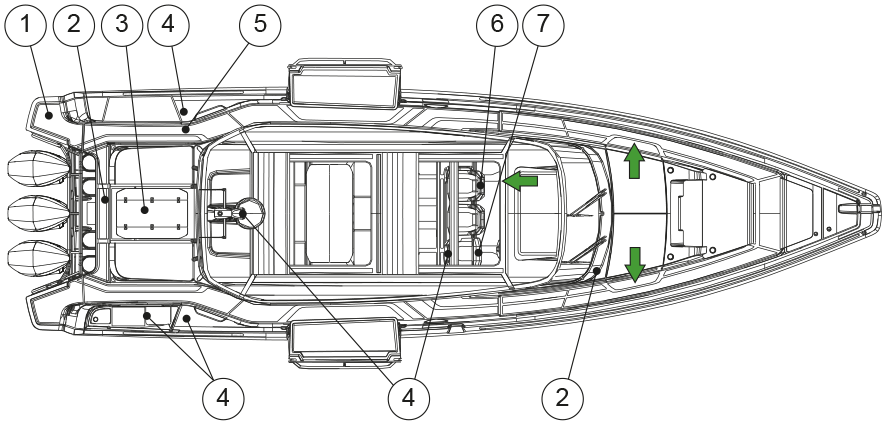 1
2
3
4
5
6
7
4
4
2